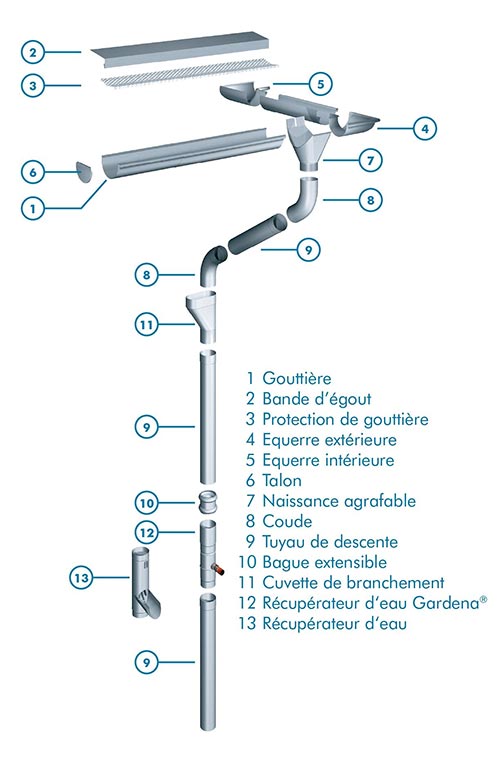 2
3
5
4
6
7
1
8
9
8
11
9
10
12
13
9

1 Gouttière
2 Bande d'égout
3 Protection de gouttière
4 Equerre extérieure
5 Equerre intérieure
6 Talon
7 Naissance agrafable
8 Coude
9 Tuyau de descente
10 Bague extensible
11 Cuvette de branchement
12 Récupérateur d'eau Gardena®
13 Récupérateur d'eau